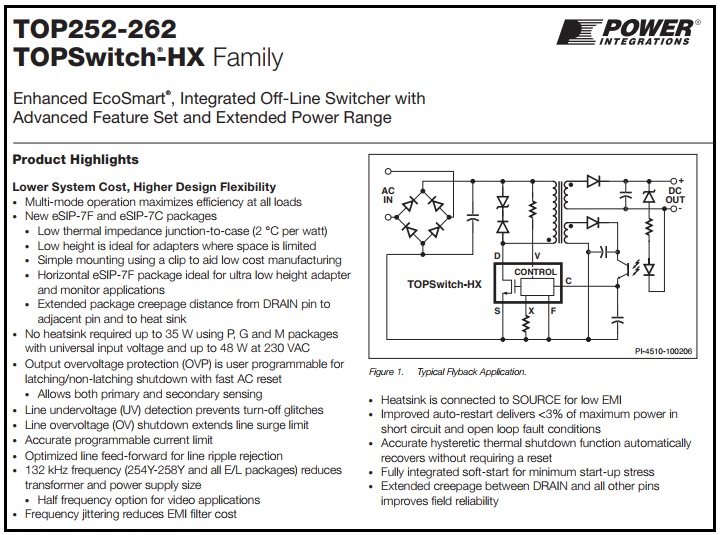 TOP252-262
TOPSwitch®-HX Family

POWER® INTEGRATIONS

Enhanced EcoSmart®, Integrated Off-Line Switcher with Advanced Feature Set and Extended Power Range

Product Highlights

Lower System Cost, Higher Design Flexibility
• Multi-mode operation maximizes efficiency at all loads
• New eSIP-7F and eSIP-7C packages
  • Low thermal impedance junction-to-case (2 °C per watt)
  • Low height is ideal for adapters where space is limited
  • Simple mounting using a clip to aid low cost manufacturing
  • Horizontal eSIP-7F package ideal for ultra low height adapter and monitor applications
  • Extended package creepage distance from DRAIN pin to adjacent pin and to heat sink
• No heatsink required up to 35 W using P, G and M packages with universal input voltage and up to 48 W at 230 VAC
• Output overvoltage protection (OVP) is user programmable for latching/non-latching shutdown with fast AC reset
  • Allows both primary and secondary sensing
• Line undervoltage (UV) detection prevents turn-off glitches
• Line overvoltage (OV) shutdown extends line surge limit
• Accurate programmable current limit
• Optimized line feed-forward for line ripple rejection
• 132 kHz frequency (254Y-258Y and all E/L packages) reduces transformer and power supply size
  • Half frequency option for video applications
• Frequency jittering reduces EMI filter cost

AC IN
DC OUT
+
-
D
V
CONTROL
C
S
X
F
TOPSwitch-HX
PI-4510-100206

Figure 1. Typical Flyback Application.

• Heatsink is connected to SOURCE for low EMI
• Improved auto-restart delivers <3% of maximum power in short circuit and open loop fault conditions
• Accurate hysteretic thermal shutdown function automatically recovers without requiring a reset
• Fully integrated soft-start for minimum start-up stress
• Extended creepage between DRAIN and all other pins improves field reliability